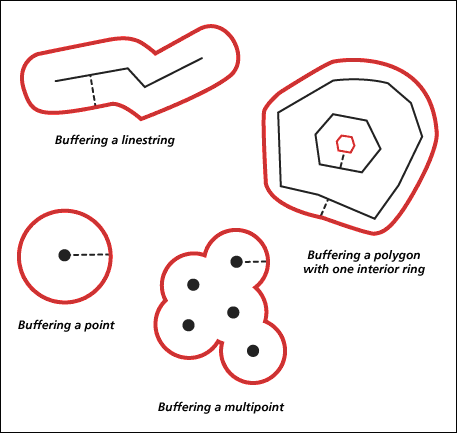 Buffering a linestring

Buffering a polygon with one interior ring

Buffering a point

Buffering a multipoint